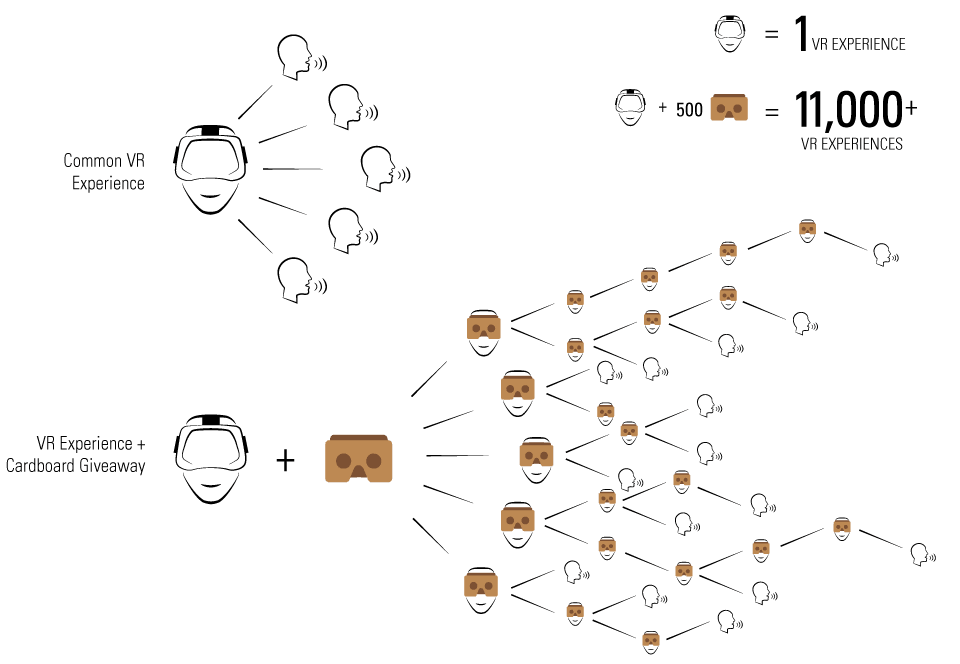 = 1 VR EXPERIENCE

+ 500 = 11,000+ VR EXPERIENCES

Common VR Experience

VR Experience + Cardboard Giveaway

+